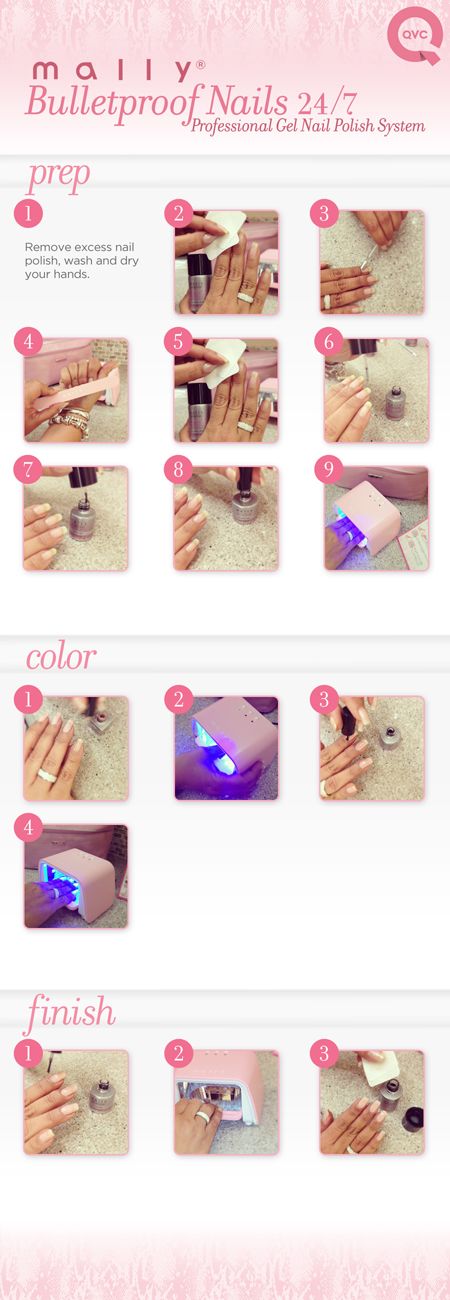 QVC

mally®
Bulletproof Nails 24/7
Professional Gel Nail Polish System

prep

1

Remove excess nail polish, wash and dry your hands.

2

3

4

5

6

7

8

9

color

1

2

3

4

finish

1

2

3